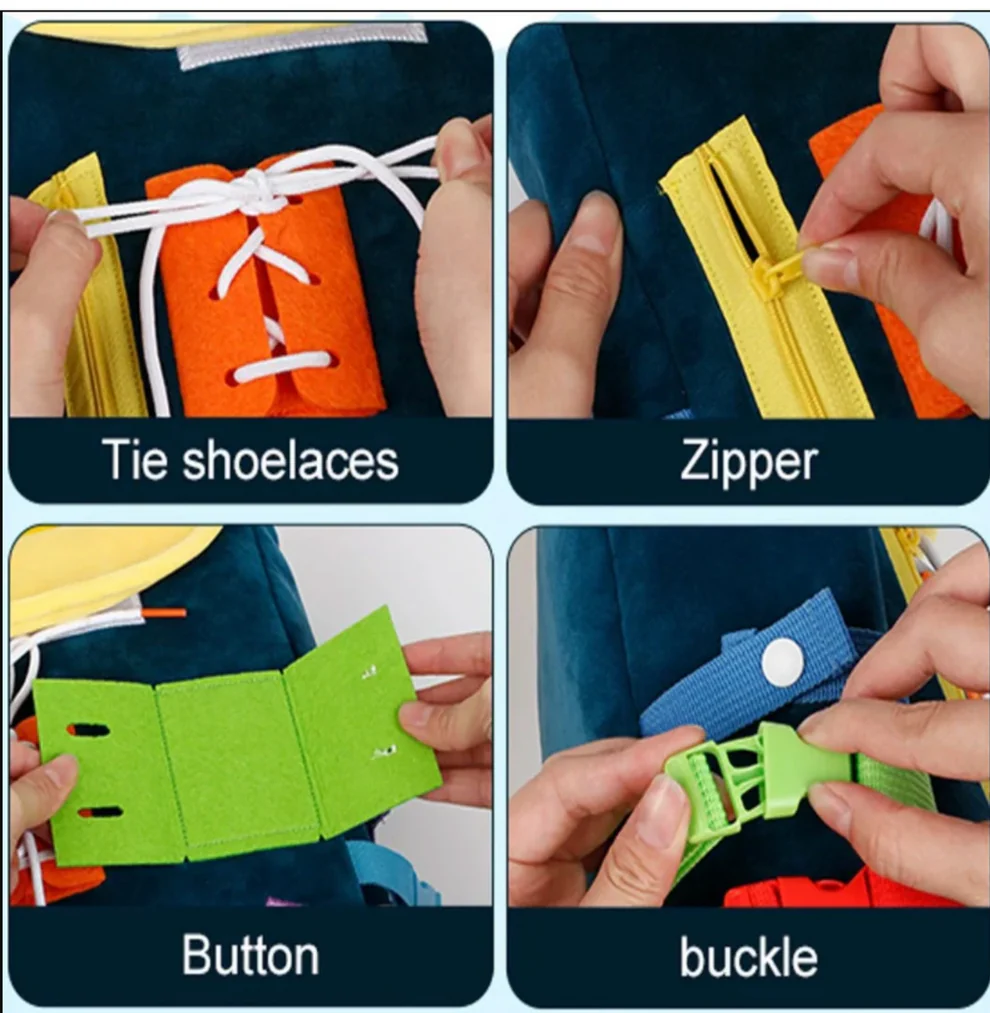 Tie shoelaces

Zipper

Button

buckle